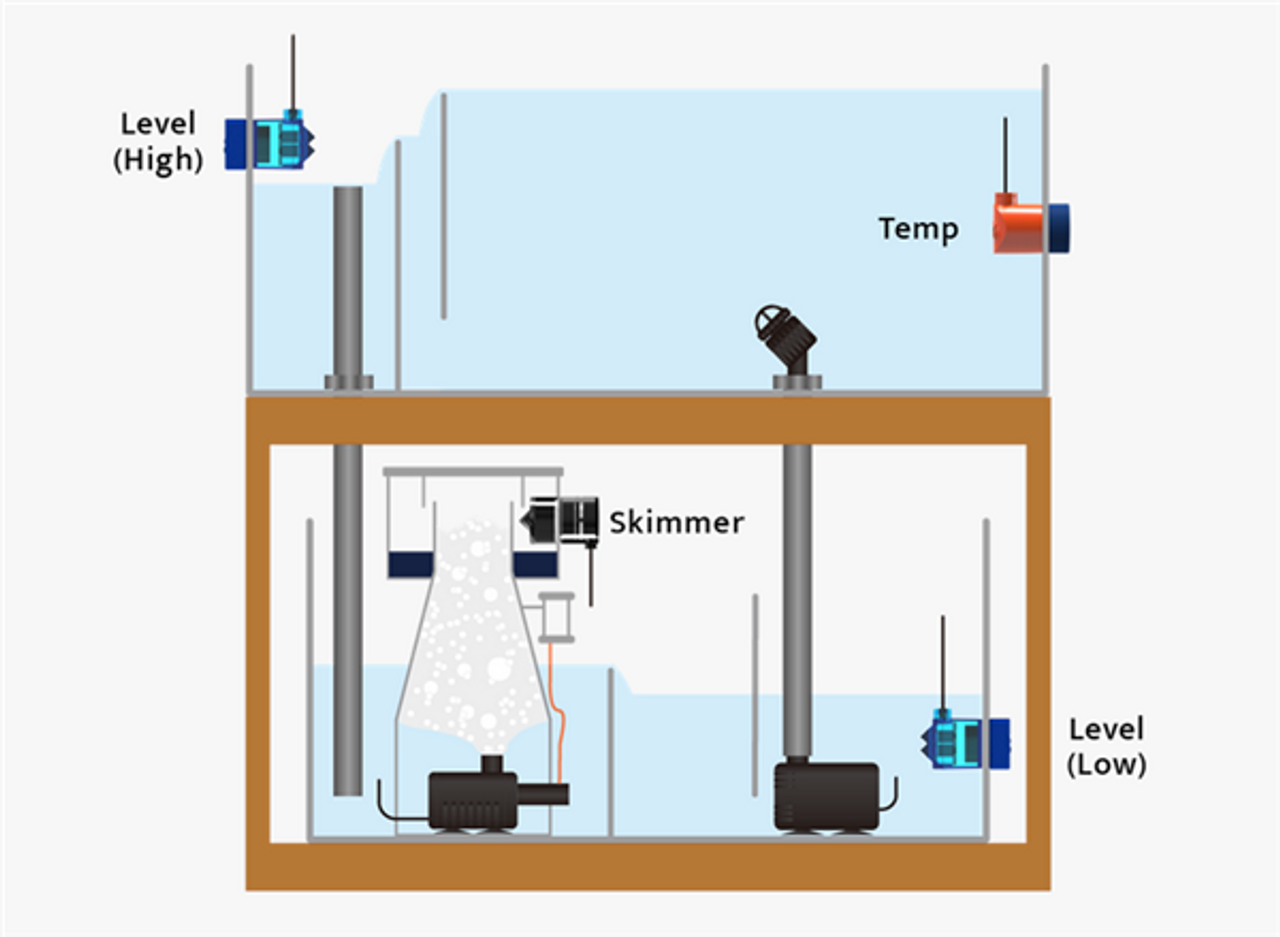 Level (High)

Temp

Skimmer

Level (Low)