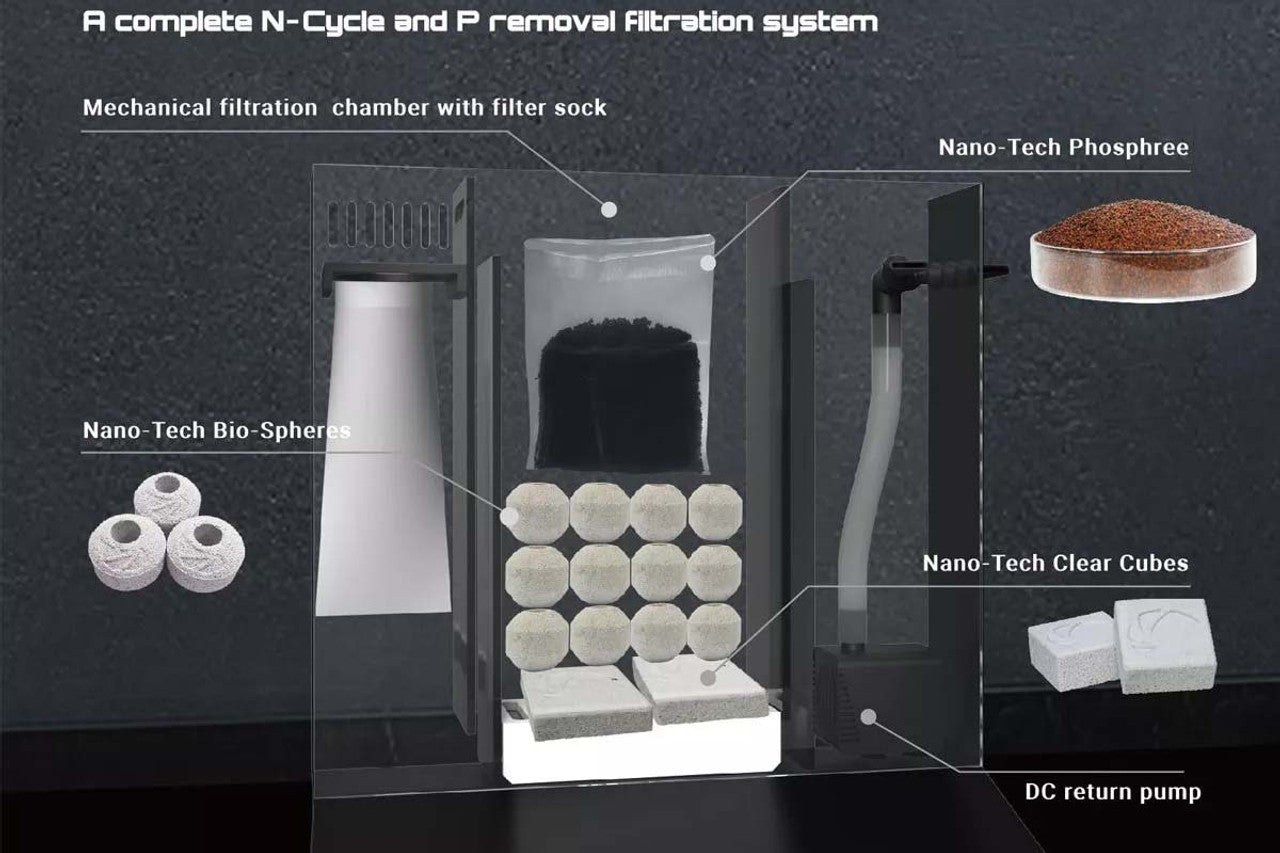 A complete N-Cycle and P removal filtration system

Mechanical filtration chamber with filter sock

Nano-Tech Phosphree

Nano-Tech Bio-Spheres

Nano-Tech Clear Cubes

DC return pump